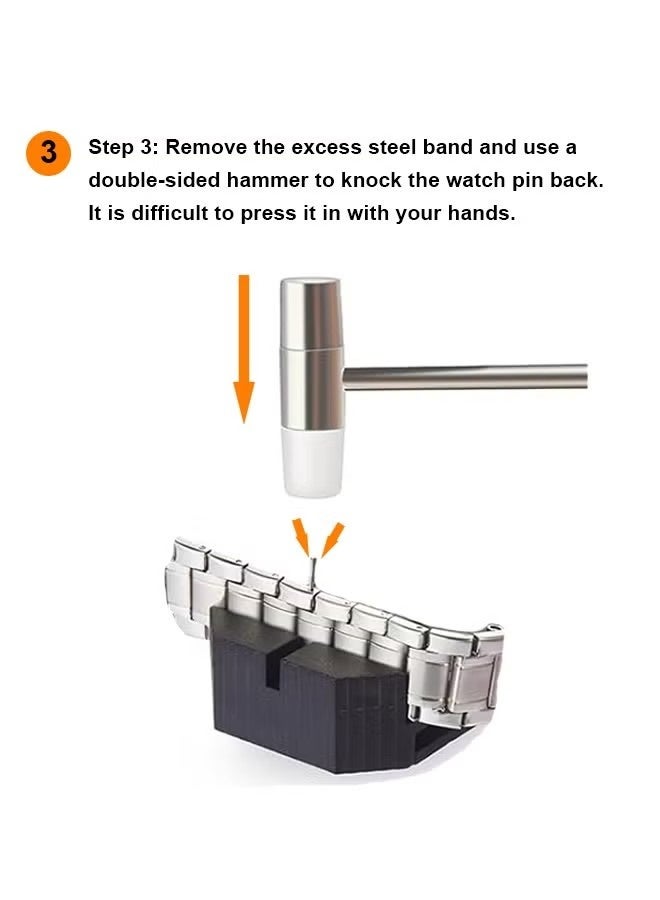 3

Step 3: Remove the excess steel band and use a double-sided hammer to knock the watch pin back. It is difficult to press it in with your hands.